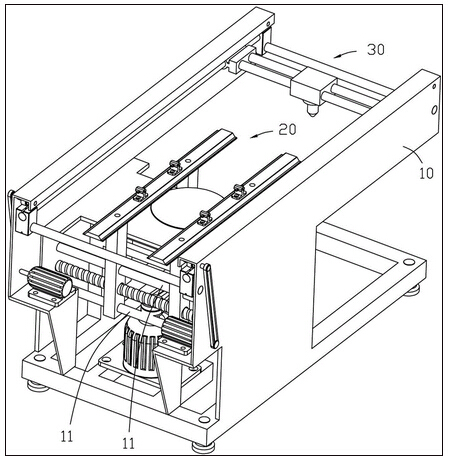 30
20
10
11
11